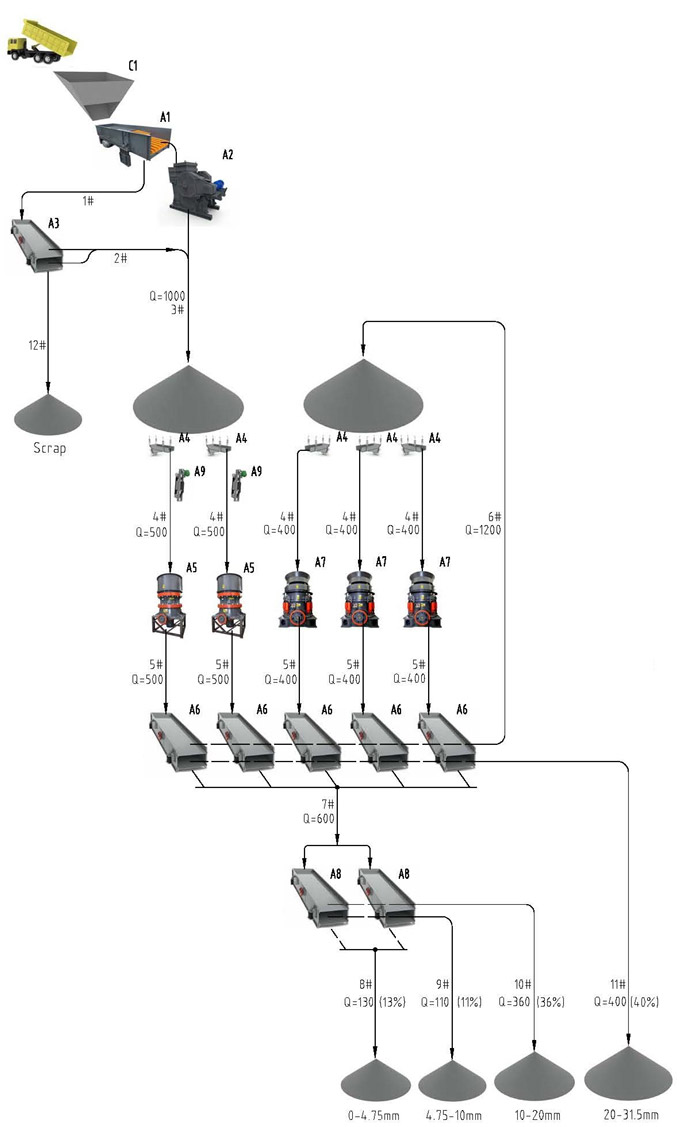 C1

A1

A2

1#

A3

2#

Q=1000
3#

12#

Scrap

A4 A4 A4 A4 A4

A9 A9

4#
Q=500

4#
Q=500

4#
Q=400

4#
Q=400

4#
Q=400

6#
Q=1200

A5 A5 A7 A7 A7

5#
Q=500

5#
Q=500

5#
Q=400

5#
Q=400

5#
Q=400

A6 A6 A6 A6 A6

7#
Q=600

A8 A8

8#
Q=130 (13%)

9#
Q=110 (11%)

10#
Q=360 (36%)

11#
Q=400 (40%)

0-4.75mm

4.75-10mm

10-20mm

20-31.5mm