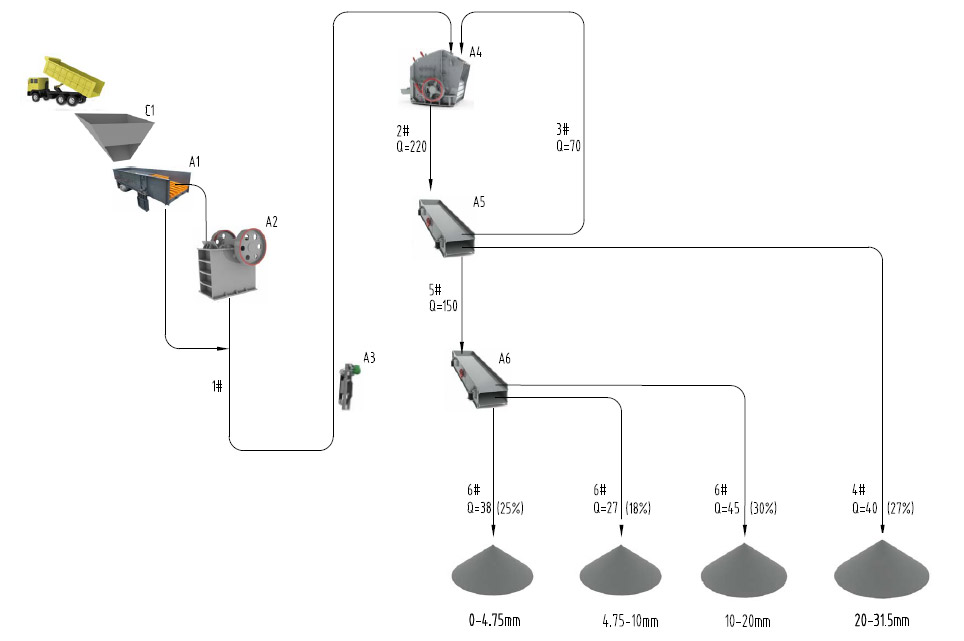 C1
A1
A2
1#
A3
A4
2#
Q=220
3#
Q=70
A5
5#
Q=150
A6
6#
Q=38 (25%)
6#
Q=27 (18%)
6#
Q=45 (30%)
4#
Q=40 (27%)
0-4.75mm
4.75-10mm
10-20mm
20-31.5mm